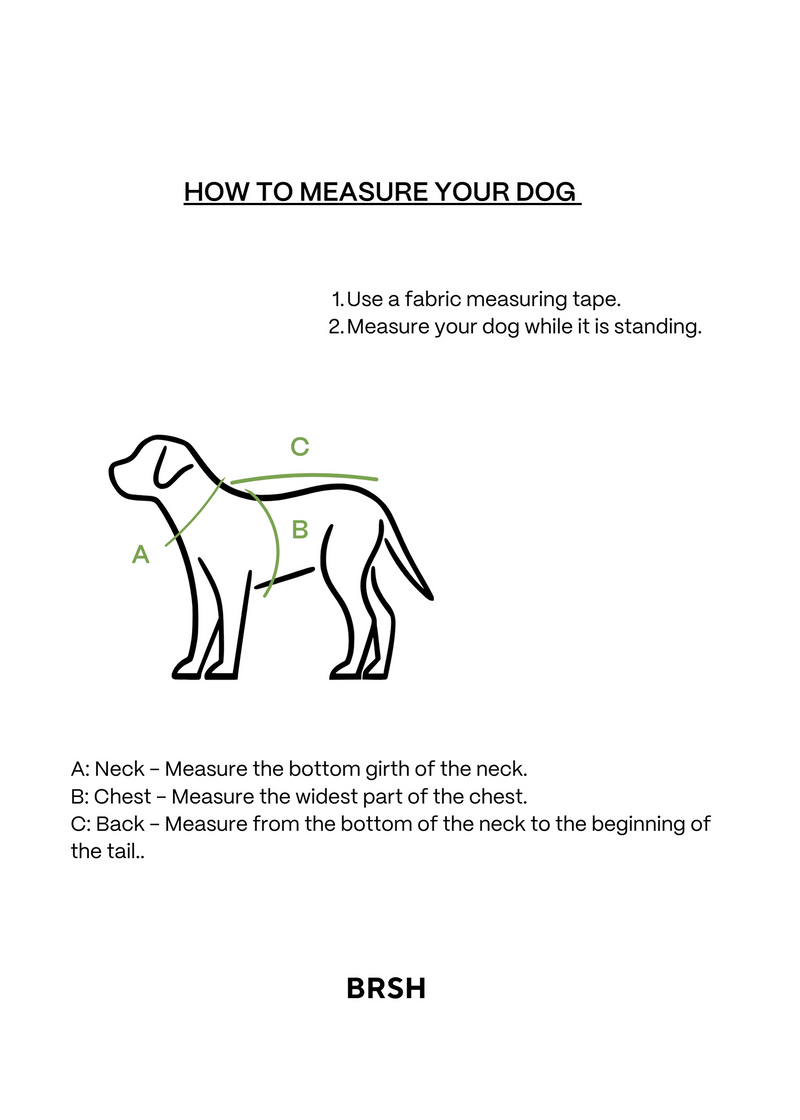 HOW TO MEASURE YOUR DOG

1. Use a fabric measuring tape.
2. Measure your dog while it is standing.

C

B

A

A: Neck – Measure the bottom girth of the neck.
B: Chest – Measure the widest part of the chest.
C: Back – Measure from the bottom of the neck to the beginning of the tail..

BRSH