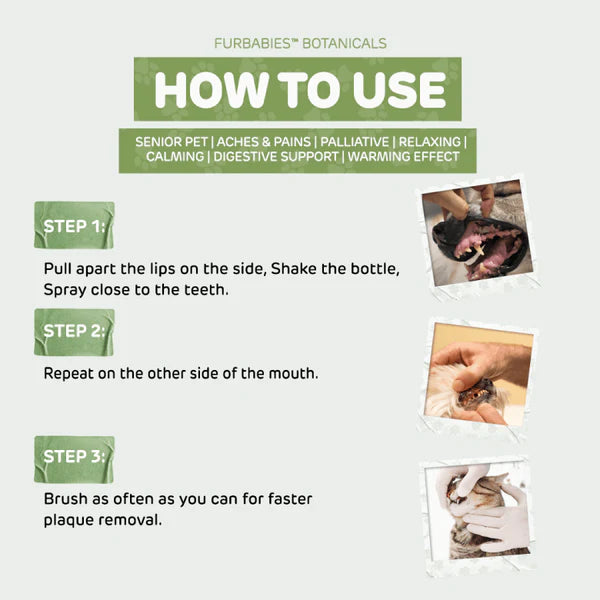 FURBABIES™ BOTANICALS

HOW TO USE

SENIOR PET | ACHES & PAINS | PALLIATIVE | RELAXING | CALMING | DIGESTIVE SUPPORT | WARMING EFFECT

STEP 1:

Pull apart the lips on the side, Shake the bottle, Spray close to the teeth.

STEP 2:

Repeat on the other side of the mouth.

STEP 3:

Brush as often as you can for faster plaque removal.