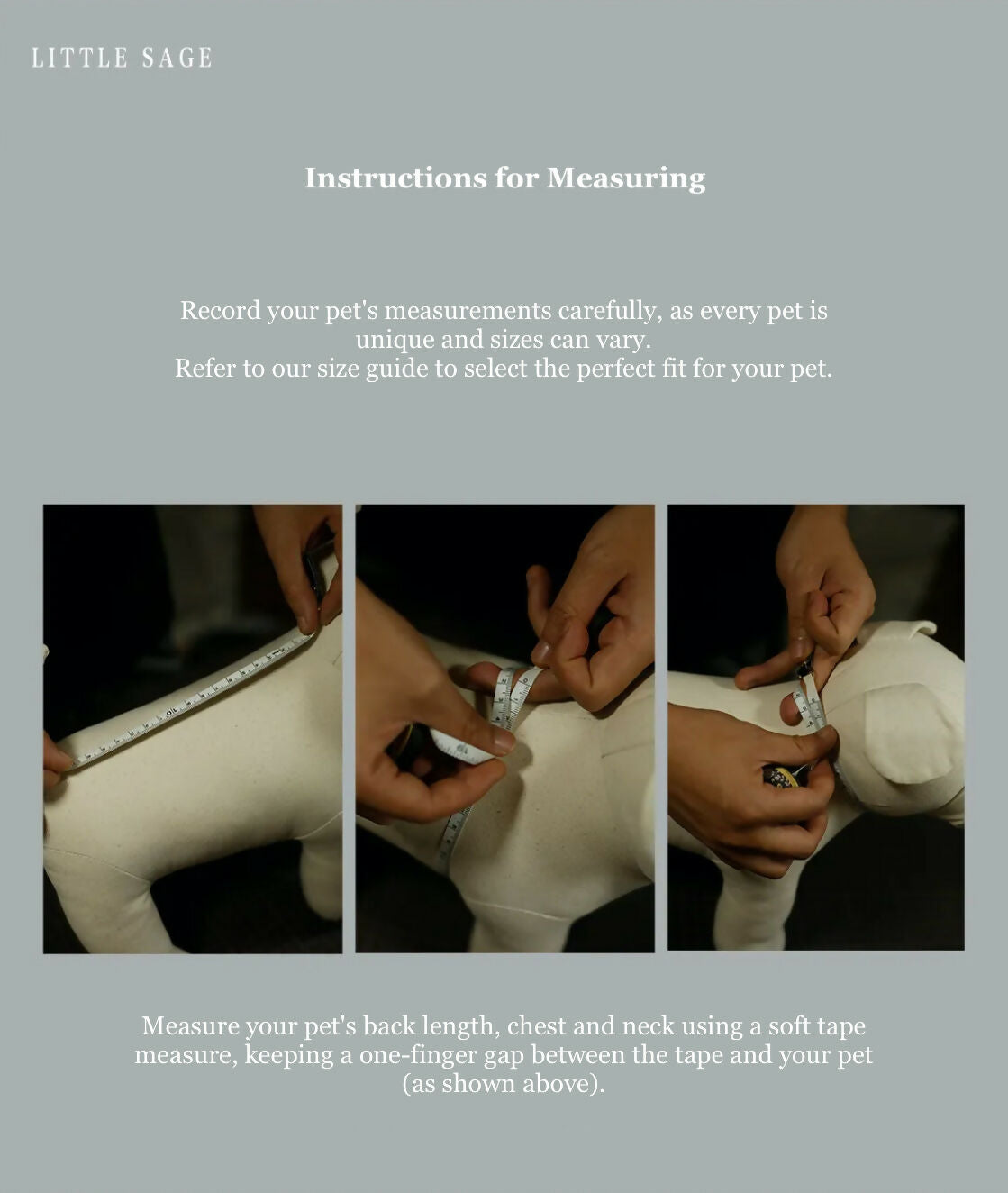 LITTLE SAGE

Instructions for Measuring

Record your pet's measurements carefully, as every pet is unique and sizes can vary.
Refer to our size guide to select the perfect fit for your pet.

Measure your pet's back length, chest and neck using a soft tape measure, keeping a one-finger gap between the tape and your pet (as shown above).