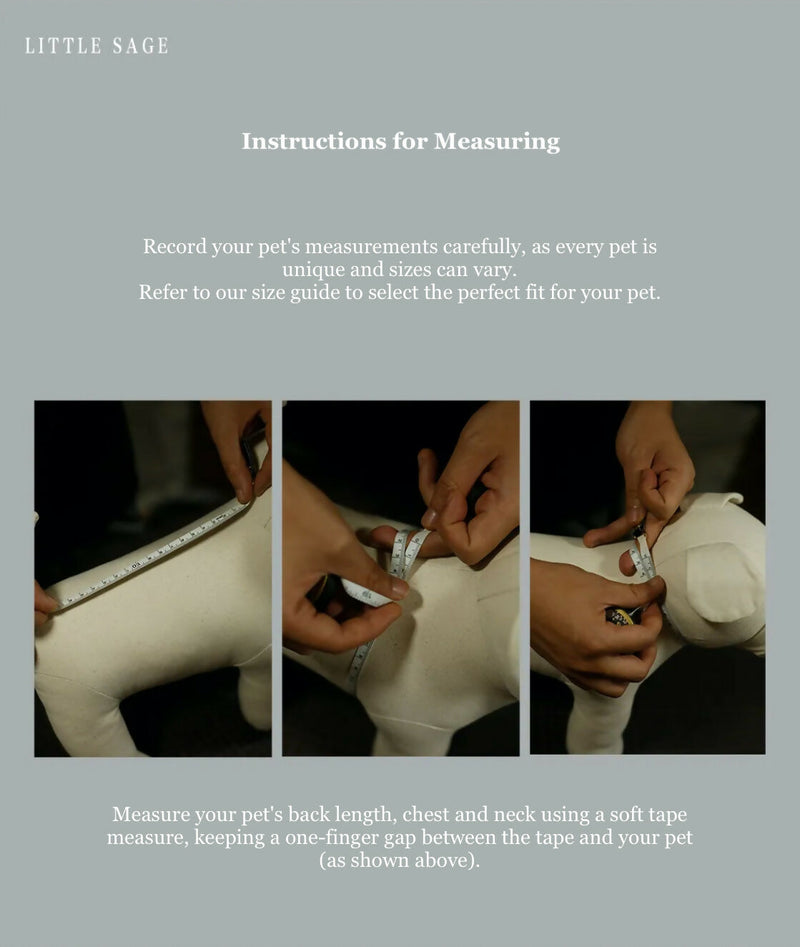 LITTLE SAGE

Instructions for Measuring

Record your pet's measurements carefully, as every pet is unique and sizes can vary.
Refer to our size guide to select the perfect fit for your pet.

Measure your pet's back length, chest and neck using a soft tape measure, keeping a one-finger gap between the tape and your pet (as shown above).